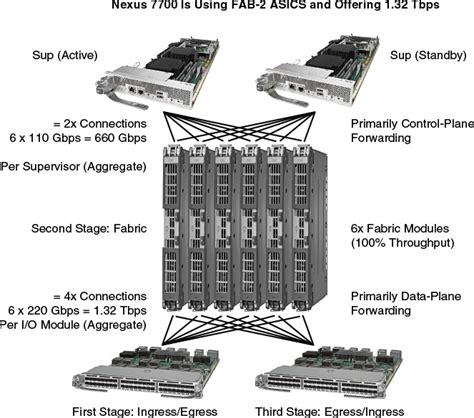 Nexus 7700 Is Using FAB-2 ASICS and Offering 1.32 Tbps

Sup (Active)

Sup (Standby)

= 2x Connections
6 x 110 Gbps = 660 Gbps

Per Supervisor (Aggregate)

Primarily Control-Plane Forwarding

Second Stage: Fabric

6x Fabric Modules (100% Throughput)

= 4x Connections
6 x 220 Gbps = 1.32 Tbps
Per I/O Module (Aggregate)

Primarily Data-Plane Forwarding

First Stage: Ingress/Egress

Third Stage: Egress/Ingress