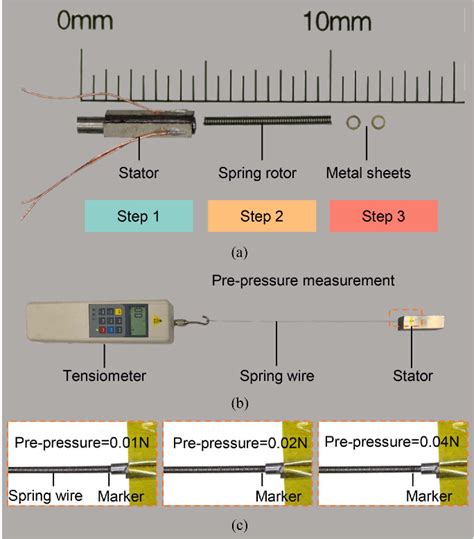 0mm

10mm

Stator

Spring rotor

Metal sheets

Step 1

Step 2

Step 3

(a)

Pre-pressure measurement

Tensiometer

Spring wire

Stator

(b)

Pre-pressure=0.01N

Spring wire

Marker

Pre-pressure=0.02N

Marker

Pre-pressure=0.04N

Marker

(c)