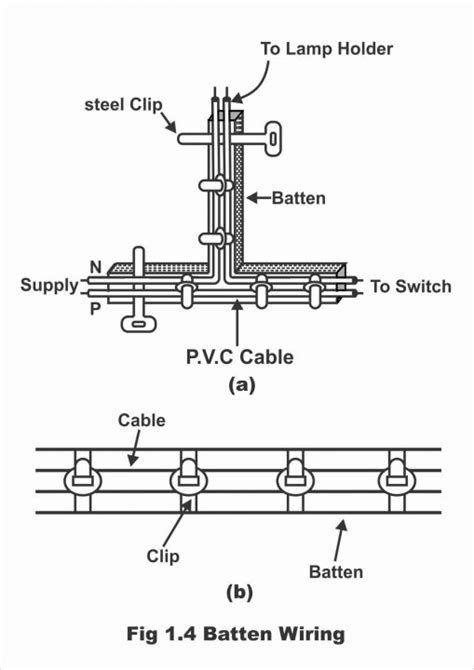 To Lamp Holder

steel Clip

Batten

N

Supply

P

To Switch

P.V.C Cable

(a)

Cable

Clip

Batten

(b)

Fig 1.4 Batten Wiring