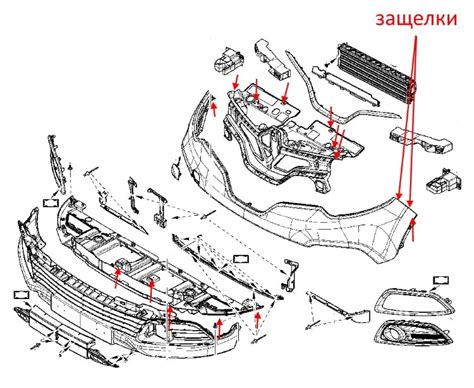 защелки