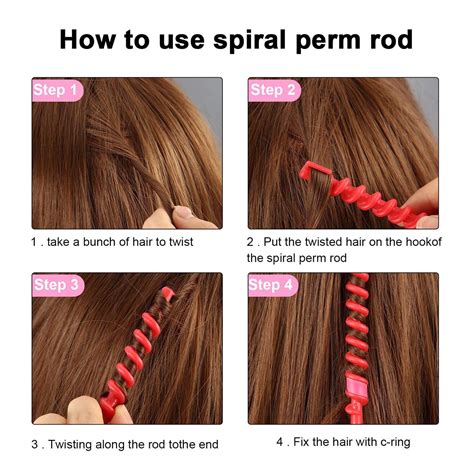 How to use spiral perm rod

Step 1

1 . take a bunch of hair to twist

Step 2

2 . Put the twisted hair on the hookof the spiral perm rod

Step 3

3 . Twisting along the rod tothe end

Step 4

4 . Fix the hair with c-ring