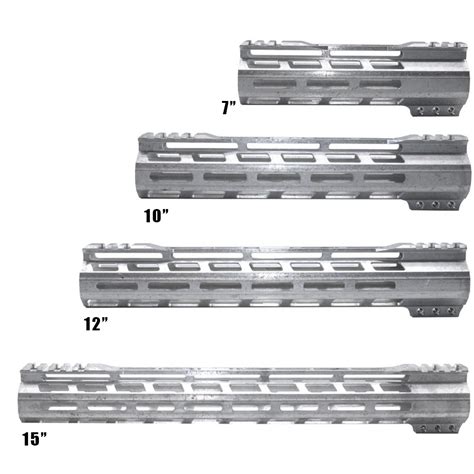 7”

10”

12”

15”