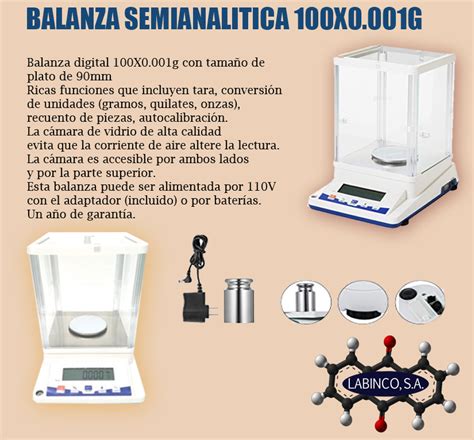 BALANZA SEMIANALITICA 100X0.001G

Balanza digital 100X0.001g con tamaño de plato de 90mm
Ricas funciones que incluyen tara, conversión de unidades (gramos, quilates, onzas), recuento de piezas, autocalibración.
La cámara de vidrio de alta calidad evita que la corriente de aire altere la lectura.
La cámara es accesible por ambos lados y por la parte superior.
Esta balanza puede ser alimentada por 110V con el adaptador (incluido) o por baterías.
Un año de garantía.

0.000

LABINCO, S.A.