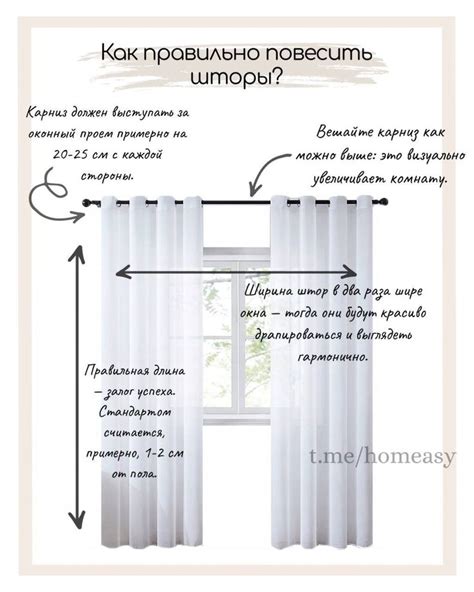 Как правильно повесить шторы?

Карниз должен выступать за оконный проем примерно на 20-25 см с каждой стороны.

Вешайте карниз как можно выше: это визуально увеличивает комнату.

Ширина штор в два раза шире окна — тогда они будут красиво драпироваться и выглядеть гармонично.

Правильная длина — залог успеха. Стандартом считается, примерно, 1-2 см от пола.

t.me/homeasy