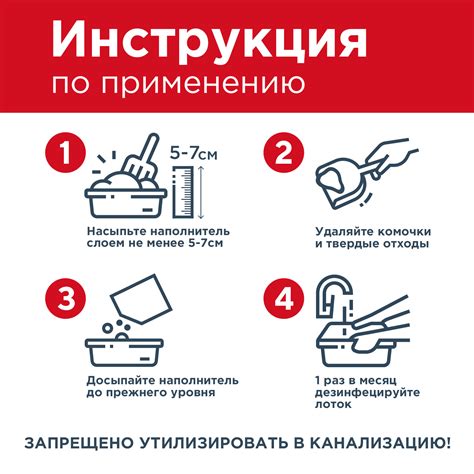 Инструкция
по применению

1

5-7см

Насыпьте наполнитель слоем не менее 5-7см

2

Удаляйте комочки и твердые отходы

3

Досыпайте наполнитель до прежнего уровня

4

1 раз в месяц дезинфецируйте лоток

ЗАПРЕЩЕНО УТИЛИЗИРОВАТЬ В КАНАЛИЗАЦИЮ!