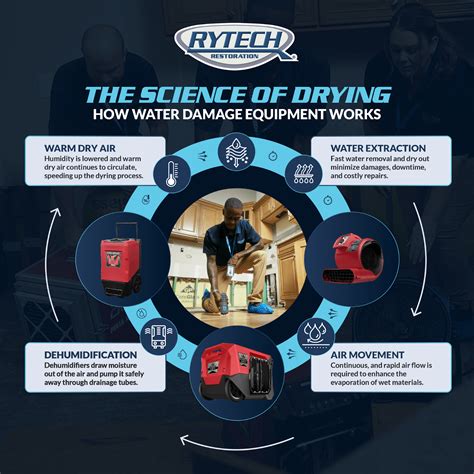 RYTECH
RESTORATION

THE SCIENCE OF DRYING
HOW WATER DAMAGE EQUIPMENT WORKS

WARM DRY AIR
Humidity is lowered and warm dry air continues to circulate, speeding up the dyring process.

WATER EXTRACTION
Fast water removal and dry out minimize damages, downtime, and costly repairs.

DEHUMIDIFICATION
Dehumidifiers draw moisture out of the air and pump it safely away through drainage tubes.

AIR MOVEMENT
Continuous, and rapid air flow is required to enhance the evaporation of wet materials.