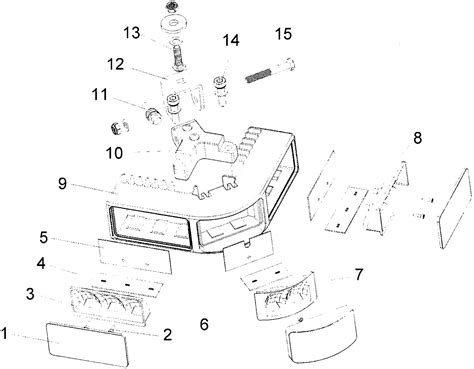 13
14
15
12
11
10
8
9
5
4
7
3
6
1
2