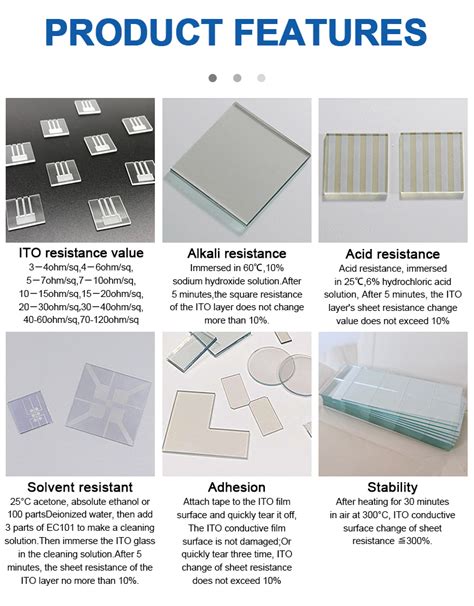 PRODUCT FEATURES

ITO resistance value
3－4ohm/sq,4－6ohm/sq, 5－7ohm/sq,7－10ohm/sq, 10－15ohm/sq,15－20ohm/sq, 20－30ohm/sq,30－40ohm/sq, 40-60ohm/sq,70-120ohm/sq

Alkali resistance
Immersed in 60℃,10% sodium hydroxide solution.After 5 minutes,the square resistance of the ITO layer does not change more than 10%.

Acid resistance
Acid resistance, immersed in 25℃,6% hydrochloric acid solution, After 5 minutes, the ITO layer's sheet resistance change value does not exceed 10%

Solvent resistant
25°C acetone, absolute ethanol or 100 partsDeionized water, then add 3 parts of EC101 to make a cleaning solution.Then immerse the ITO glass in the cleaning solution.After 5 minutes, the sheet resistance of the ITO layer no more than 10%.

Adhesion
Attach tape to the ITO film surface and quickly tear it off, The ITO conductive film surface is not damaged;Or quickly tear three time, ITO change of sheet resistance does not exceed 10%

Stability
After heating for 30 minutes in air at 300°C, ITO conductive surface change of sheet resistance ≦300%.