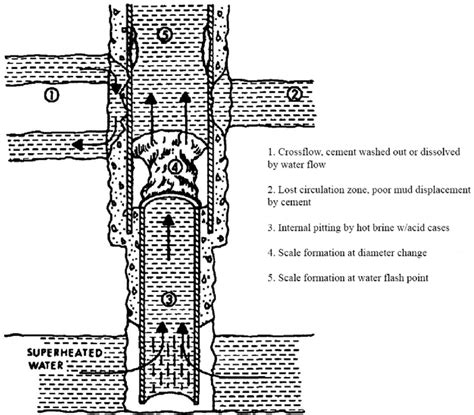 5

1

2

4

3

SUPERHEATED WATER

1. Crossflow, cement washed out or dissolved by water flow

2. Lost circulation zone, poor mud displacement by cement

3. Internal pitting by hot brine w/acid cases

4. Scale formation at diameter change

5. Scale formation at water flash point