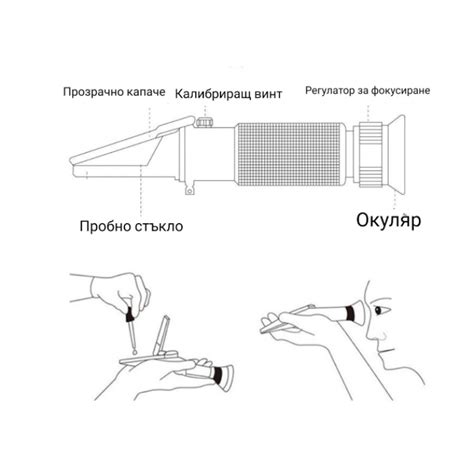 Прозрачно капаче
Калибриращ винт
Регулатор за фокусиране
Пробно стъкло
Окуляр