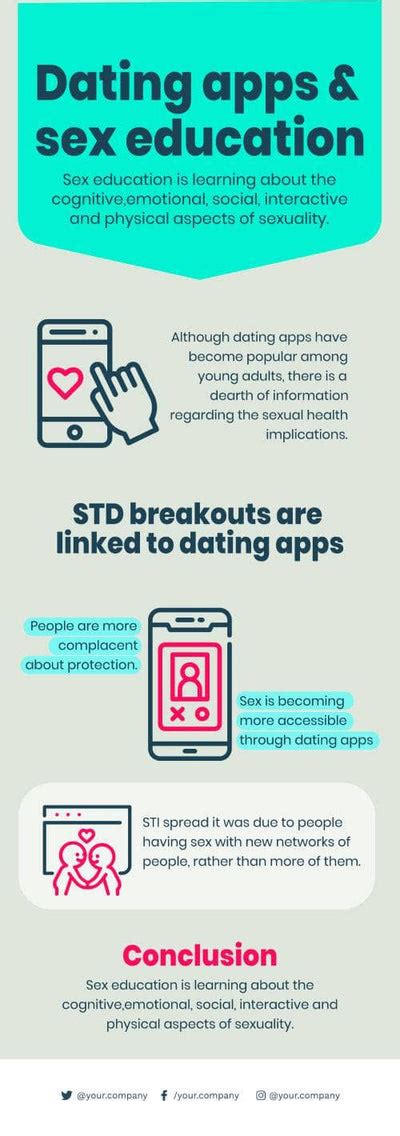 Dating apps & sex education

Sex education is learning about the cognitive,emotional, social, interactive and physical aspects of sexuality.

Although dating apps have become popular among young adults, there is a dearth of information regarding the sexual health implications.

STD breakouts are linked to dating apps

People are more complacent about protection.

Sex is becoming more accessible through dating apps

STI spread it was due to people having sex with new networks of people, rather than more of them.

Conclusion

Sex education is learning about the cognitive,emotional, social, interactive and physical aspects of sexuality.

@your.company /your.company @your.company