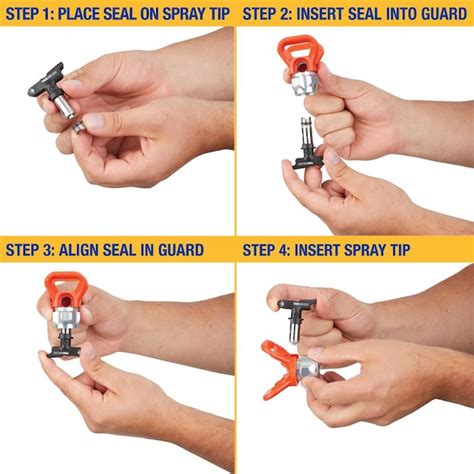 STEP 1: PLACE SEAL ON SPRAY TIP

STEP 2: INSERT SEAL INTO GUARD

STEP 3: ALIGN SEAL IN GUARD

STEP 4: INSERT SPRAY TIP