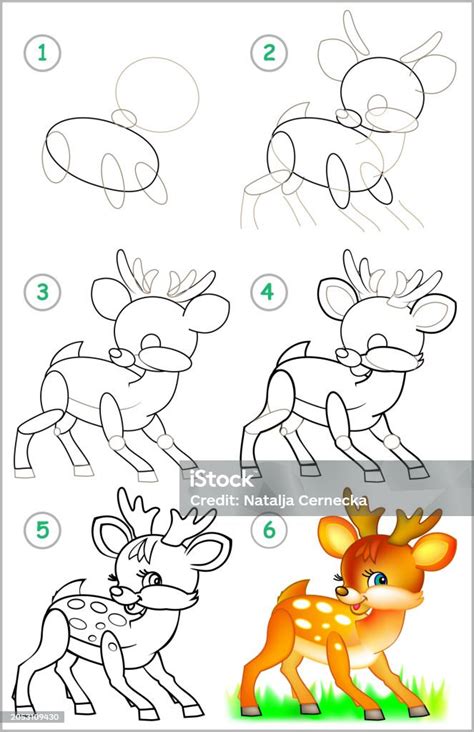 1
2
3
4
iStock
Credit: Natalja Cernecka
5
6
2053109430