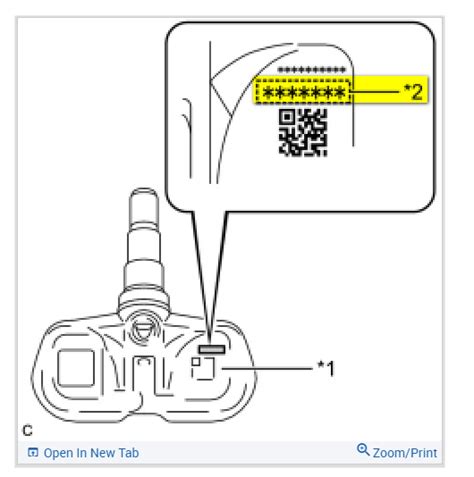 **********
*******
*2
*1
C
Open In New Tab
Zoom/Print