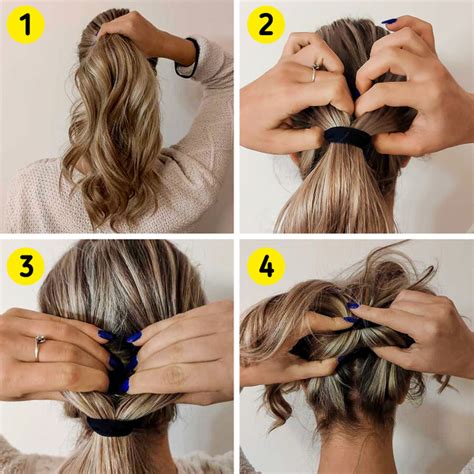 1
2
3
4