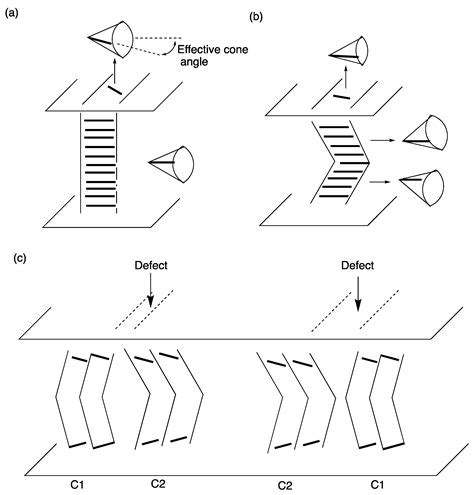 (a)

Effective cone angle

(b)

(c)

Defect

Defect

C1

C2

C2

C1