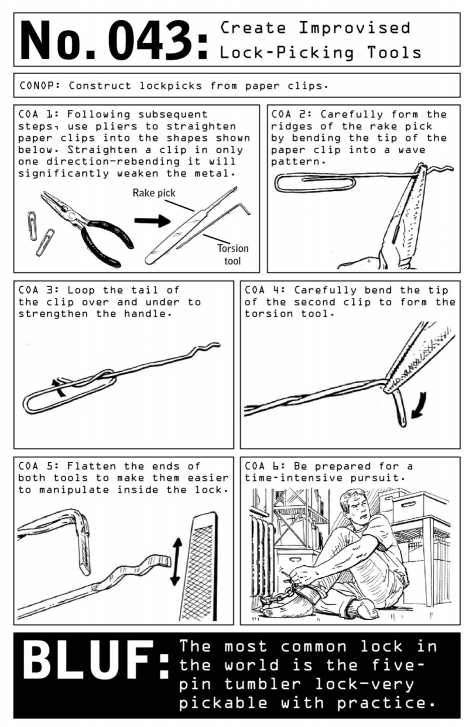 No. 043: Create Improvised Lock-Picking Tools

CONOP: Construct lockpicks from paper clips.

COA 1: Following subsequent steps, use pliers to straighten paper clips into the shapes shown below. Straighten a clip in only one direction—rebending it will significantly weaken the metal.

Rake pick

Torsion tool

COA 2: Carefully form the ridges of the rake pick by bending the tip of the paper clip into a wave pattern.

COA 3: Loop the tail of the clip over and under to strengthen the handle.

COA 4: Carefully bend the tip of the second clip to form the torsion tool.

COA 5: Flatten the ends of both tools to make them easier to manipulate inside the lock.

COA 6: Be prepared for a time-intensive pursuit.

BLUF: The most common lock in the world is the five-pin tumbler lock—very pickable with practice.