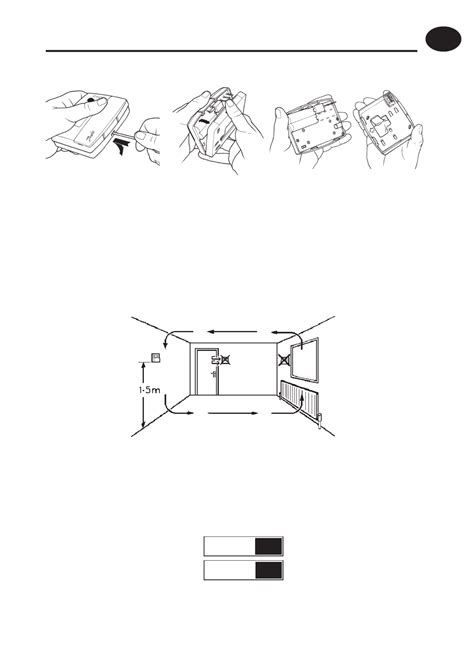 1·5m