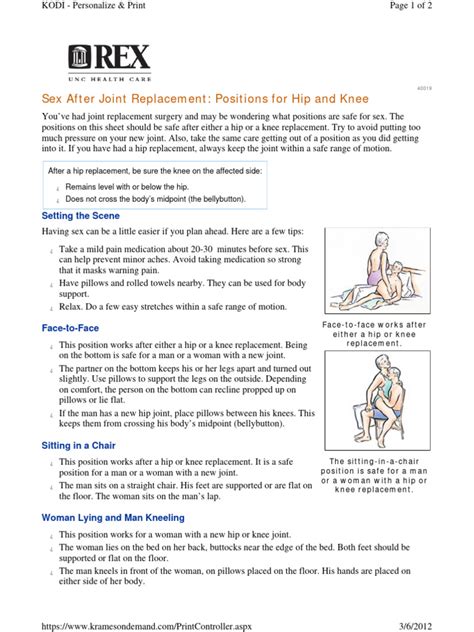 KODI - Personalize & Print

Page 1 of 2

REX
UNC HEALTH CARE

40019

Sex After Joint Replacement: Positions for Hip and Knee

You've had joint replacement surgery and may be wondering what positions are safe for sex. The positions on this sheet should be safe after either a hip or a knee replacement. Try to avoid putting too much pressure on your new joint. Also, take the same care getting out of a position as you did getting into it. If you have had a hip replacement, always keep the joint within a safe range of motion.

After a hip replacement, be sure the knee on the affected side:

Remains level with or below the hip.

Does not cross the body's midpoint (the bellybutton).

Setting the Scene

Having sex can be a little easier if you plan ahead. Here are a few tips:

Take a mild pain medication about 20-30 minutes before sex. This can help prevent minor aches. Avoid taking medication so strong that it masks warning pain.

Have pillows and rolled towels nearby. They can be used for body support.

Relax. Do a few easy stretches within a safe range of motion.

Face-to-face works after either a hip or knee replacement.

Face-to-Face

This position works after either a hip or a knee replacement. Being on the bottom is safe for a man or a woman with a new joint.

The partner on the bottom keeps his or her legs apart and turned out slightly. Use pillows to support the legs on the outside. Depending on comfort, the person on the bottom can recline propped up on pillows or lie flat.

If the man has a new hip joint, place pillows between his knees. This keeps them from crossing his body's midpoint (bellybutton).

Sitting in a Chair

This position works after a hip or knee replacement. It is a safe position for a man or a woman with a new joint.

The man sits on a straight chair. His feet are supported or are flat on the floor. The woman sits on the man's lap.

The sitting-in-a-chair position is safe for a man or a woman with a hip or knee replacement.

Woman Lying and Man Kneeling

This position works for a woman with a new hip or knee joint.

The woman lies on the bed on her back, buttocks near the edge of the bed. Both feet should be supported or flat on the floor.

The man kneels in front of the woman, on pillows placed on the floor. His hands are placed on either side of her body.

https://www.kramesondemand.com/PrintController.aspx

3/6/2012