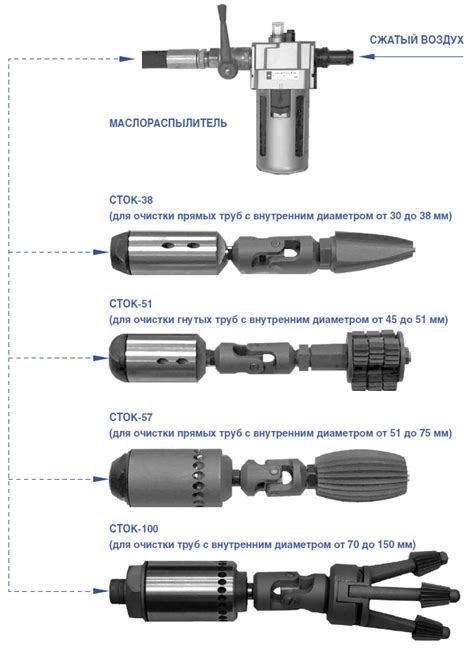 СЖАТЫЙ ВОЗДУХ

МАСЛОРАСПЫЛИТЕЛЬ

СТОК-38
(для очистки прямых труб с внутренним диаметром от 30 до 38 мм)

СТОК-51
(для очистки гнутых труб с внутренним диаметром от 45 до 51 мм)

СТОК-57
(для очистки прямых труб с внутренним диаметром от 51 до 75 мм)

СТОК-100
(для очистки труб с внутренним диаметром от 70 до 150 мм)