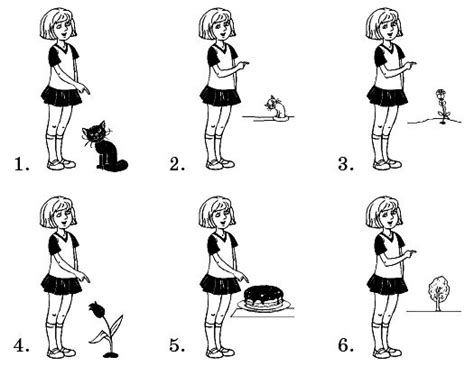 1.

2.

3.

4.

5.

6.