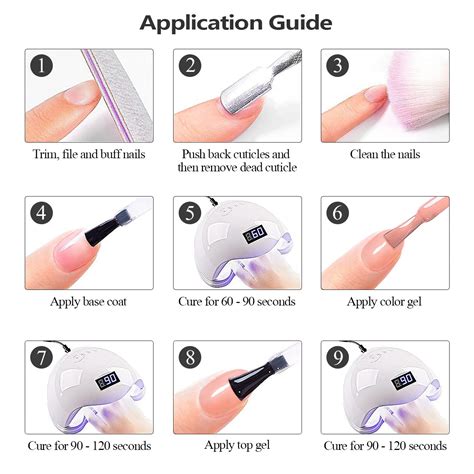 Application Guide

1
Trim, file and buff nails

2
Push back cuticles and then remove dead cuticle

3
Clean the nails

4
Apply base coat

5
60
Cure for 60 - 90 seconds

6
Apply color gel

7
90
Cure for 90 - 120 seconds

8
Apply top gel

9
90
Cure for 90 - 120 seconds