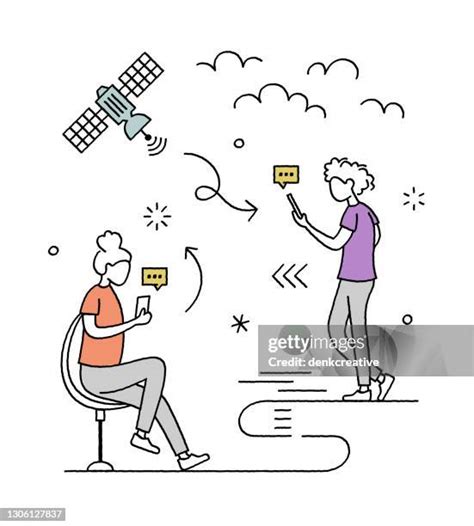 gettyimages
Credit: denkcreative

1306127837