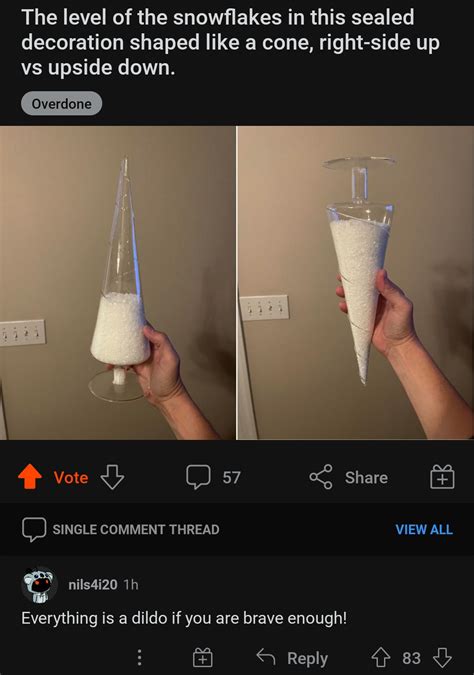 The level of the snowflakes in this sealed decoration shaped like a cone, right-side up vs upside down.

Overdone

Vote

57

Share

SINGLE COMMENT THREAD

VIEW ALL

nils4i20 1h

Everything is a dildo if you are brave enough!

Reply

83