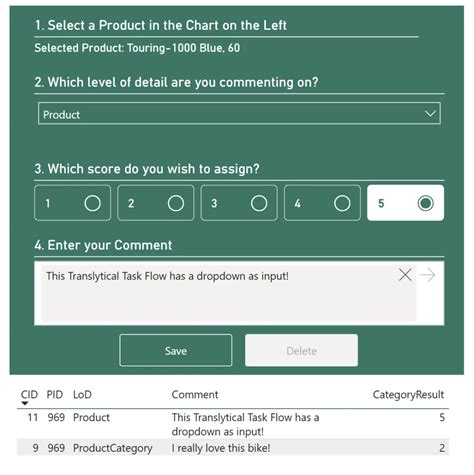 1. Select a Product in the Chart on the Left

Selected Product: Touring-1000 Blue, 60

2. Which level of detail are you commenting on?

Product

3. Which score do you wish to assign?

1 2 3 4 5

4. Enter your Comment

This Translytical Task Flow has a dropdown as input!

Save Delete

| CID | PID | LoD | Comment | CategoryResult |
|---|---|---|---|---|
| 11 | 969 | Product | This Translytical Task Flow has a dropdown as input! | 5 |
| 9 | 969 | ProductCategory | I really love this bike! | 2 |