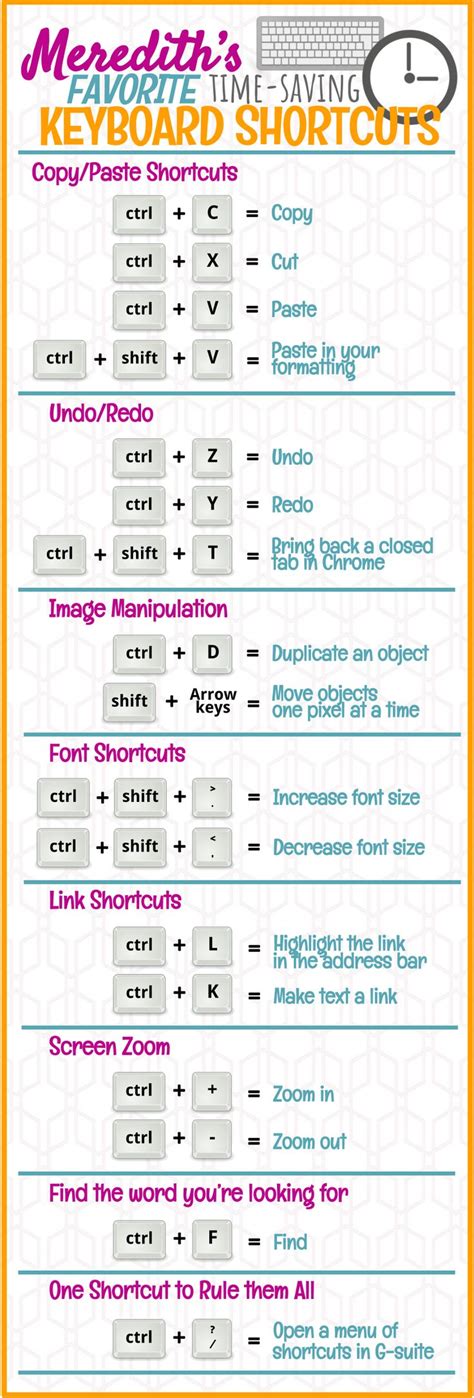 Meredith's FAVORITE TIME-SAVING KEYBOARD SHORTCUTS

Copy/Paste Shortcuts

ctrl + C = Copy

ctrl + X = Cut

ctrl + V = Paste

ctrl + shift + V = Paste in your formatting

Undo/Redo

ctrl + Z = Undo

ctrl + Y = Redo

ctrl + shift + T = Bring back a closed tab in Chrome

Image Manipulation

ctrl + D = Duplicate an object

shift + Arrow keys = Move objects one pixel at a time

Font Shortcuts

ctrl + shift + > . = Increase font size

ctrl + shift + < , = Decrease font size

Link Shortcuts

ctrl + L = Highlight the link in the address bar

ctrl + K = Make text a link

Screen Zoom

ctrl + + = Zoom in

ctrl + - = Zoom out

Find the word you're looking for

ctrl + F = Find

One Shortcut to Rule them All

ctrl + ? / = Open a menu of shortcuts in G-suite