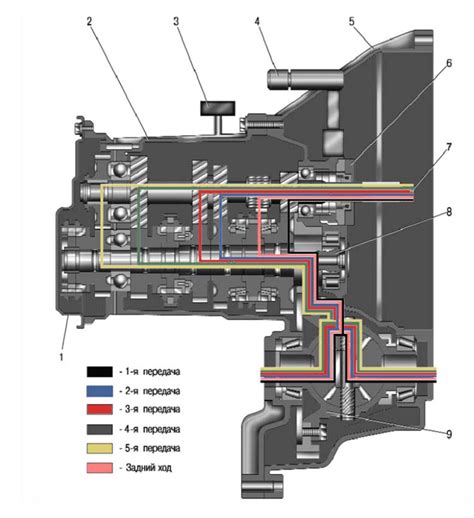 2
3
4
5
6
7
8
1
9

- 1-я передача
- 2-я передача
- 3-я передача
- 4-я передача
- 5-я передача
- Задний ход