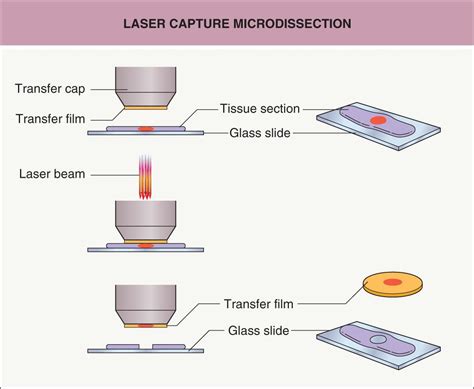 LASER CAPTURE MICRODISSECTION

Transfer cap

Transfer film

Tissue section

Glass slide

Laser beam

Transfer film

Glass slide