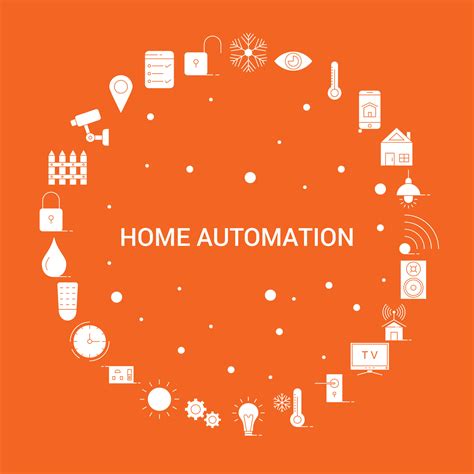 HOME AUTOMATION

TV