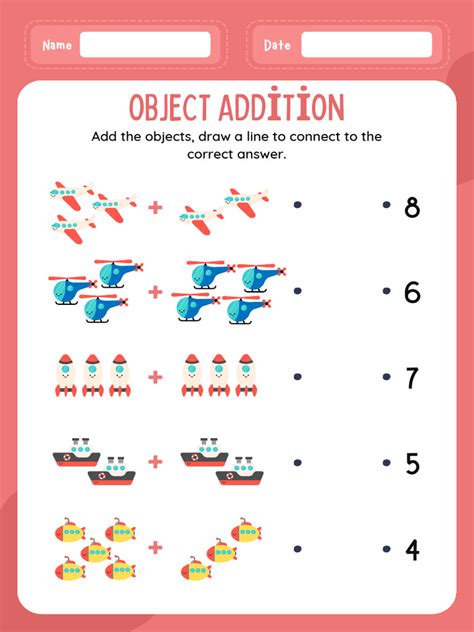 Name

Date

OBJECT ADDITION

Add the objects, draw a line to connect to the correct answer.

+ 8

+ 6

+ 7

+ 5

+ 4