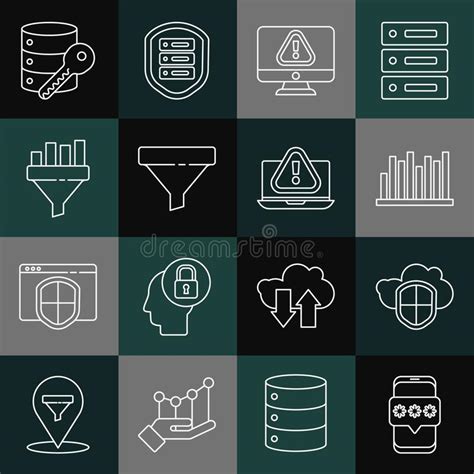 dreamstime