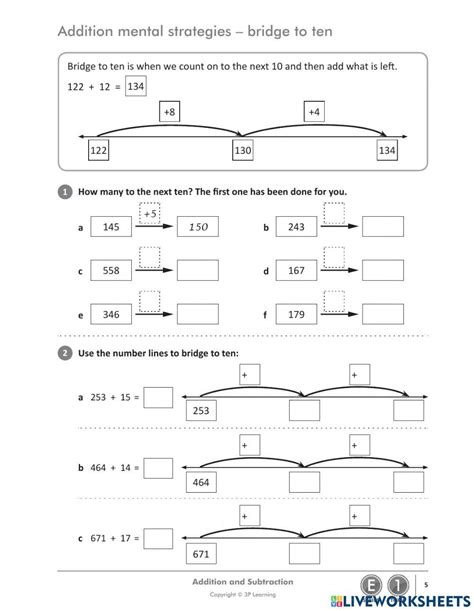 Addition mental strategies – bridge to ten

Bridge to ten is when we count on to the next 10 and then add what is left.

122 + 12 = 134

+8 +4

122 130 134

1 How many to the next ten? The first one has been done for you.

a 145 +5 150

b 243

c 558

d 167

e 346

f 179

2 Use the number lines to bridge to ten:

a 253 + 15 = + + 253

b 464 + 14 = + + 464

c 671 + 17 = + + 671

Addition and Subtraction

Copyright © 3P Learning

E 1

5

LIVEWORKSHEETS