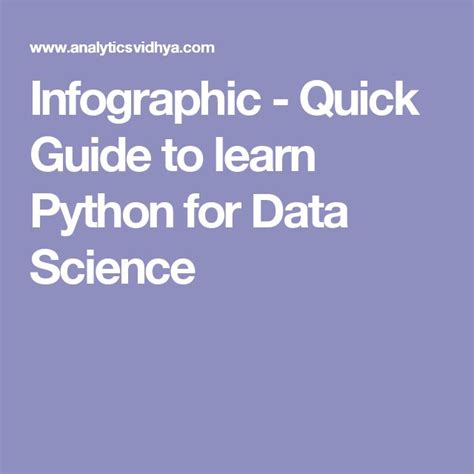 www.analyticsvidhya.com

Infographic - Quick Guide to learn Python for Data Science