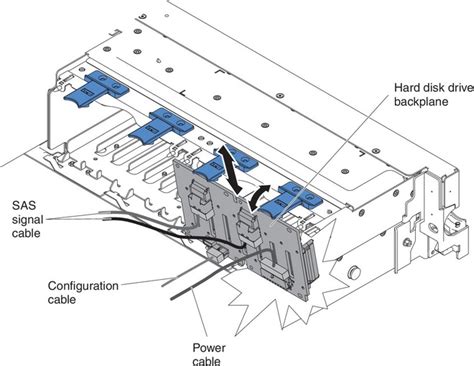 Hard disk drive backplane

SAS signal cable

Configuration cable

Power cable