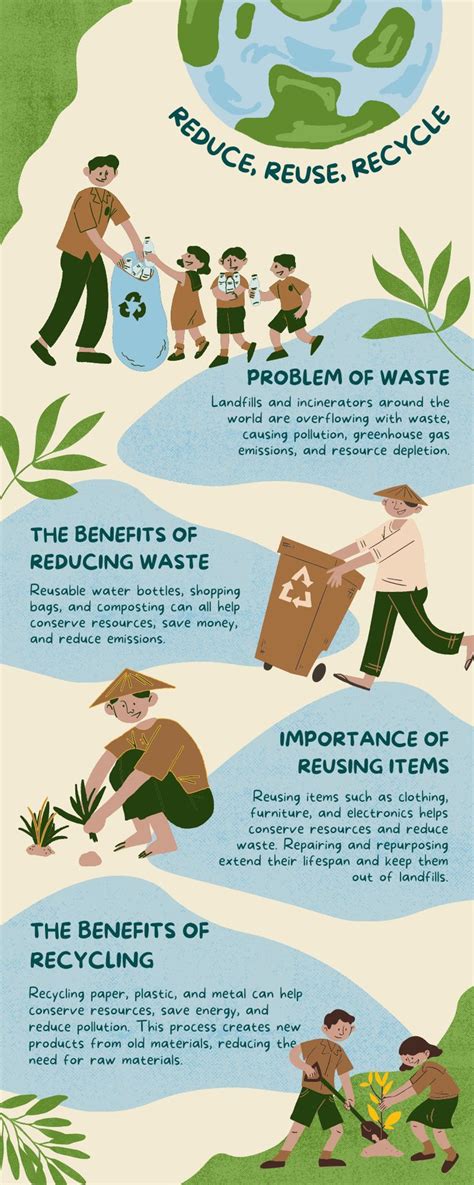 REDUCE, REUSE, RECYCLE

PROBLEM OF WASTE

Landfills and incinerators around the world are overflowing with waste, causing pollution, greenhouse gas emissions, and resource depletion.

THE BENEFITS OF REDUCING WASTE

Reusable water bottles, shopping bags, and composting can all help conserve resources, save money, and reduce emissions.

IMPORTANCE OF REUSING ITEMS

Reusing items such as clothing, furniture, and electronics helps conserve resources and reduce waste. Repairing and repurposing extend their lifespan and keep them out of landfills.

THE BENEFITS OF RECYCLING

Recycling paper, plastic, and metal can help conserve resources, save energy, and reduce pollution. This process creates new products from old materials, reducing the need for raw materials.