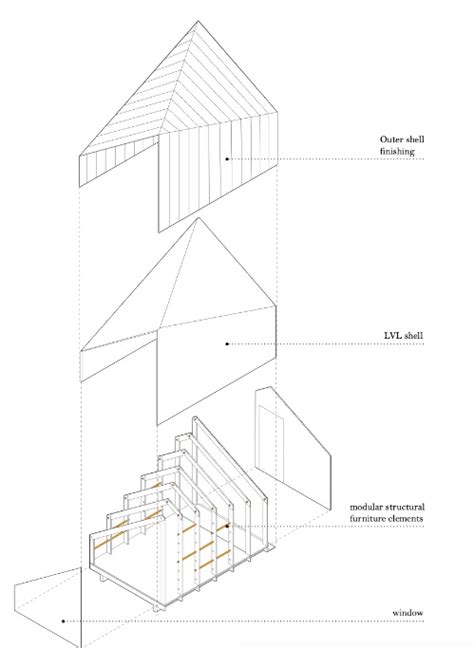 Outer shell finishing

LVL shell

modular structural furniture elements

window