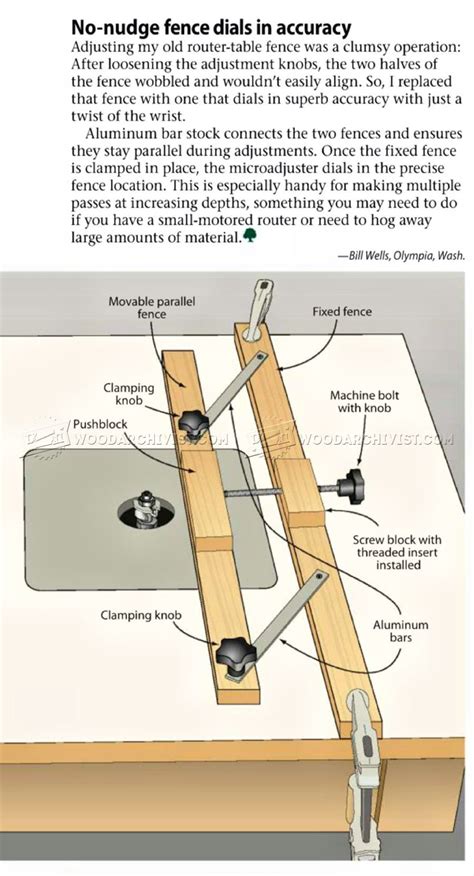 No-nudge fence dials in accuracy

Adjusting my old router-table fence was a clumsy operation: After loosening the adjustment knobs, the two halves of the fence wobbled and wouldn't easily align. So, I replaced that fence with one that dials in superb accuracy with just a twist of the wrist.

Aluminum bar stock connects the two fences and ensures they stay parallel during adjustments. Once the fixed fence is clamped in place, the microadjuster dials in the precise fence location. This is especially handy for making multiple passes at increasing depths, something you may need to do if you have a small-motored router or need to hog away large amounts of material.

—Bill Wells, Olympia, Wash.

Movable parallel fence

Fixed fence

Clamping knob

Machine bolt with knob

Pushblock

WOODARCHIVIST.COM

WOODARCHIVIST.COM

Screw block with threaded insert installed

Clamping knob

Aluminum bars