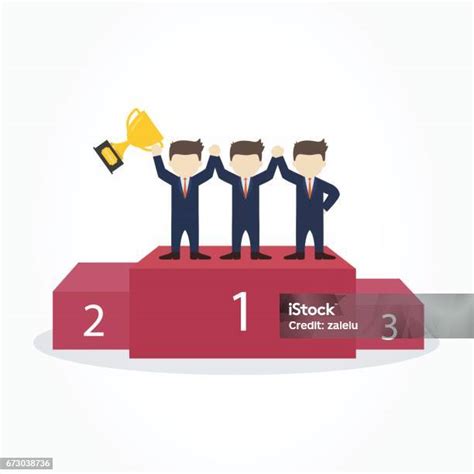 2

1

iStock
Credit: zalelu

3

673038736