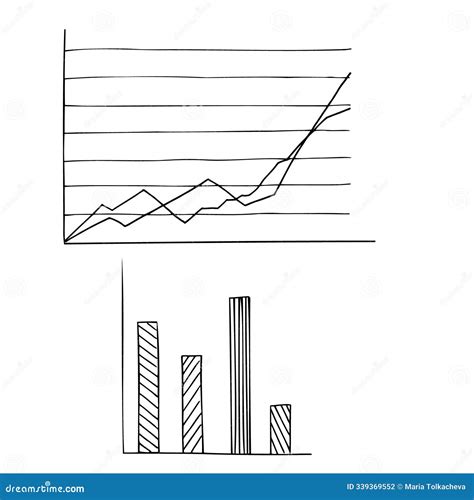 dreamstime.com

ID 339369552 © Maria Tolkacheva