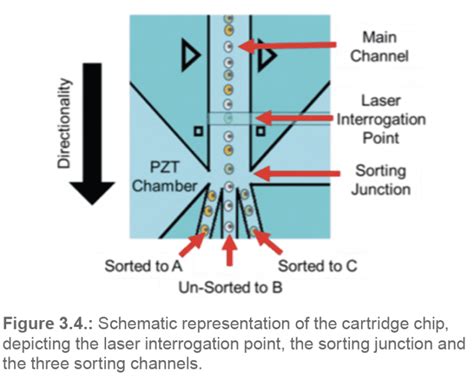 Directionality

Main Channel

Laser Interrogation Point

PZT Chamber

Sorting Junction

Sorted to A

Un-Sorted to B

Sorted to C

**Figure 3.4.:** Schematic representation of the cartridge chip, depicting the laser interrogation point, the sorting junction and the three sorting channels.