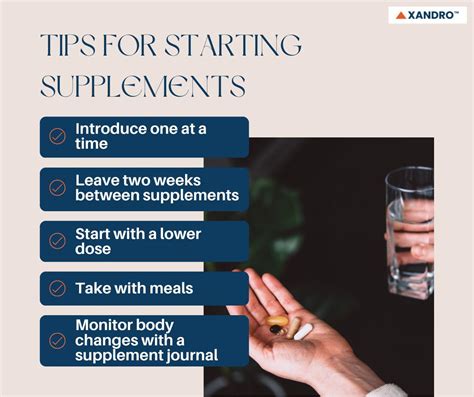 XANDRO™

TIPS FOR STARTING SUPPLEMENTS

Introduce one at a time

Leave two weeks between supplements

Start with a lower dose

Take with meals

Monitor body changes with a supplement journal