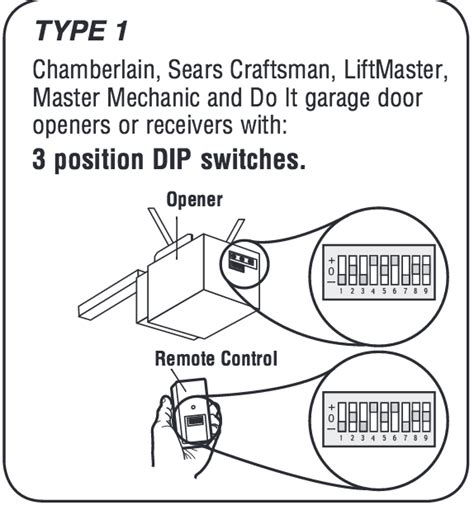 TYPE 1

Chamberlain, Sears Craftsman, LiftMaster, Master Mechanic and Do It garage door openers or receivers with:

3 position DIP switches.

Opener

+
0
–
1 2 3 4 5 6 7 8 9

Remote Control

+
0
–
1 2 3 4 5 6 7 8 9