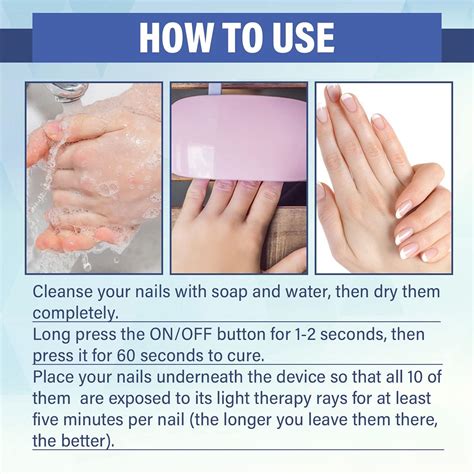 HOW TO USE

Cleanse your nails with soap and water, then dry them completely.

Long press the ON/OFF button for 1-2 seconds, then press it for 60 seconds to cure.

Place your nails underneath the device so that all 10 of them are exposed to its light therapy rays for at least five minutes per nail (the longer you leave them there, the better).