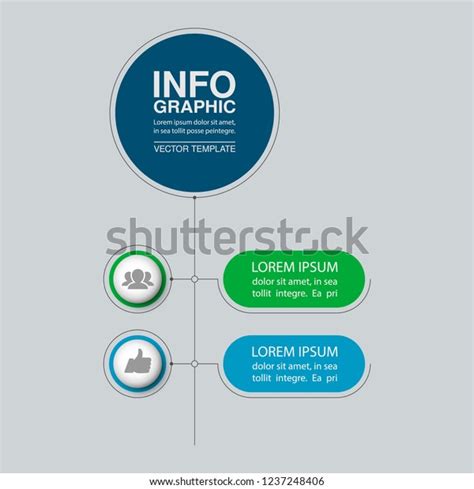 INFO
GRAPHIC
Lorem ipsum dolor sit amet, in sea tollit posse peintegre.
VECTOR TEMPLATE

shutterstock

LOREM IPSUM
dolor sit amet, in sea tollit integre. Ea pri

LOREM IPSUM
dolor sit amet, in sea tollit integre. Ea pri

www.shutterstock.com · 1237248406