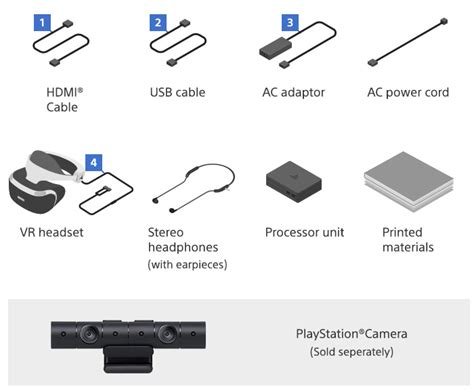 1
HDMI® Cable

2
USB cable

3
AC adaptor

AC power cord

4
VR headset

Stereo headphones (with earpieces)

Processor unit

Printed materials

PlayStation®Camera
(Sold seperately)