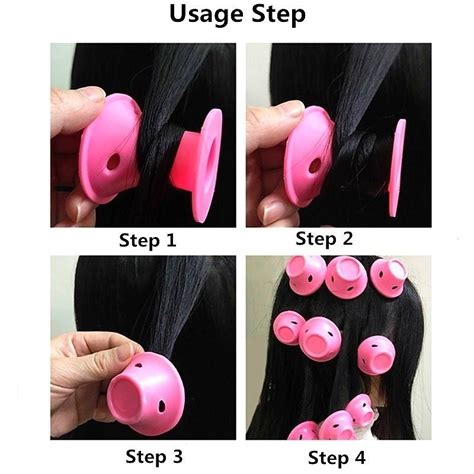 Usage Step

Step 1

Step 2

Step 3

Step 4